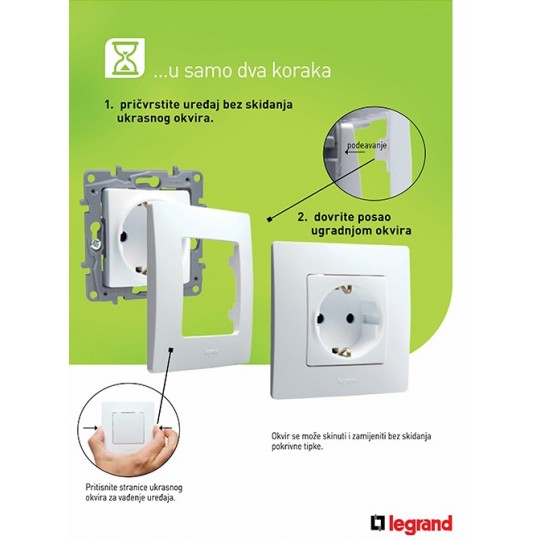 ...u samo dva koraka

1. pričvrstite uređaj bez skidanja ukrasnog okvira.

podeavanje

2. dovrite posao ugradnjom okvira

Okvir se može skinuti i zamijeniti bez skidanja pokrivne tipke.

Pritisnite stranice ukrasnog okvira za vađenje uređaja.

legrand